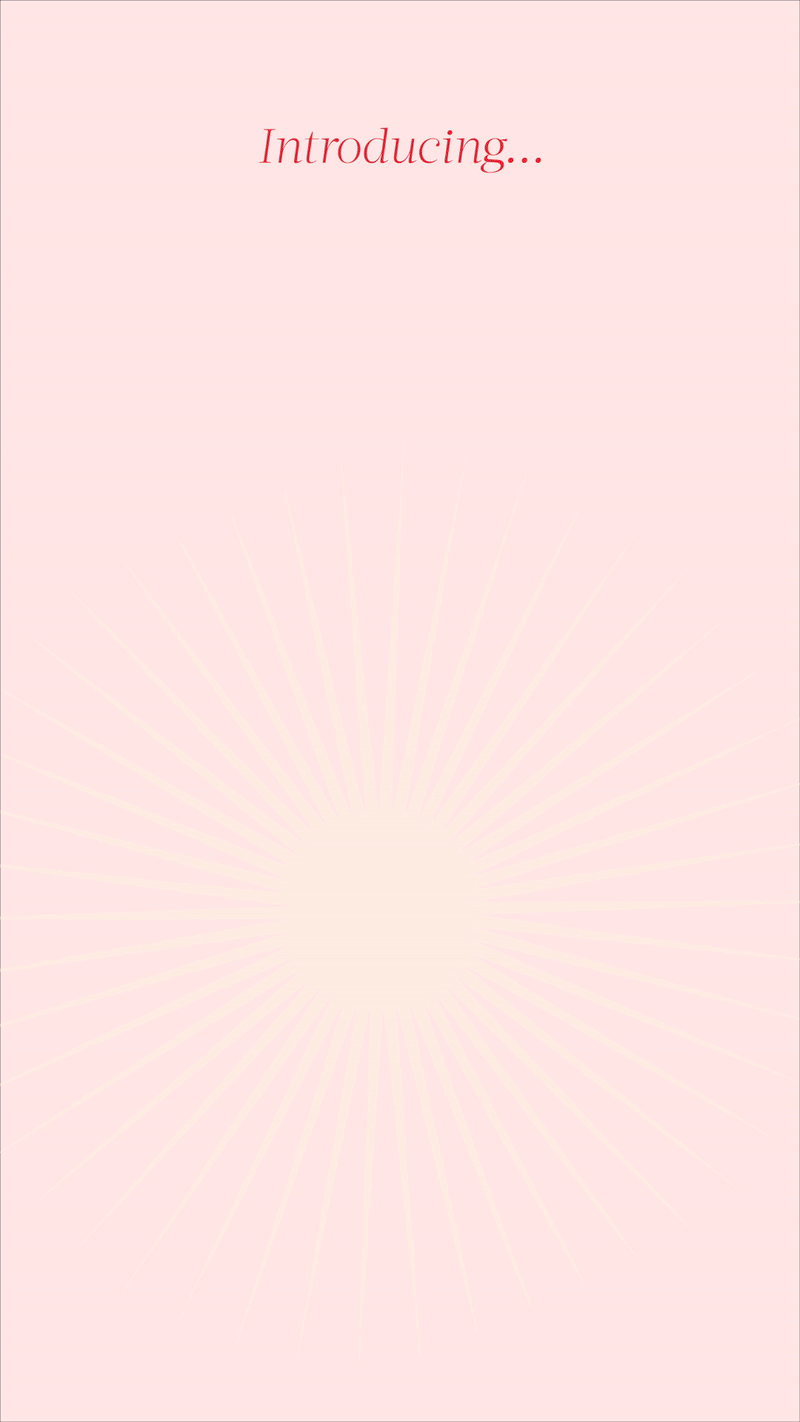 Introducing...